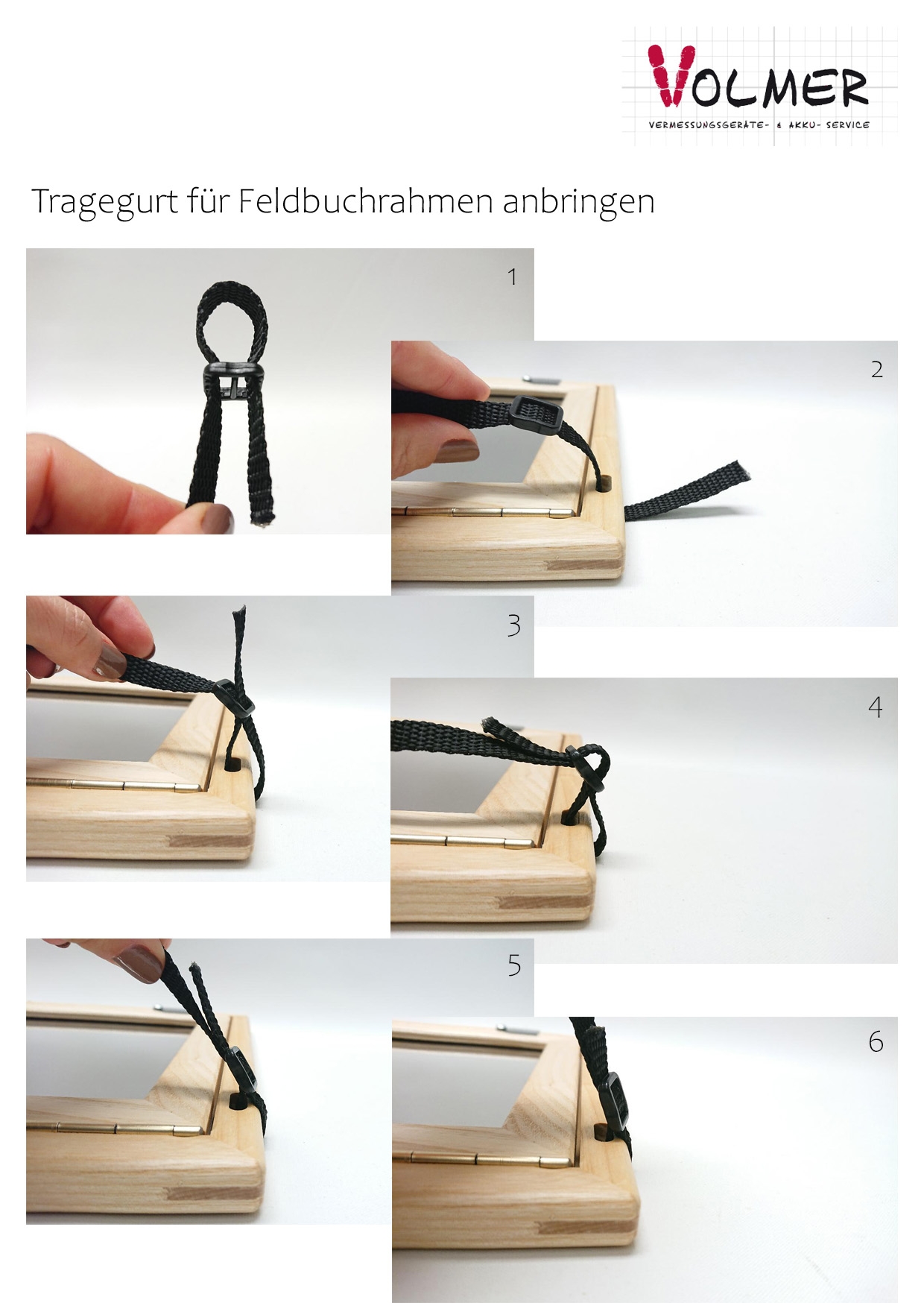 VOLMER
VERMESSUNGSGERÄTE- & AKKU- SERVICE

Tragegurt für Feldbuchrahmen anbringen

1

2

3

4

5

6